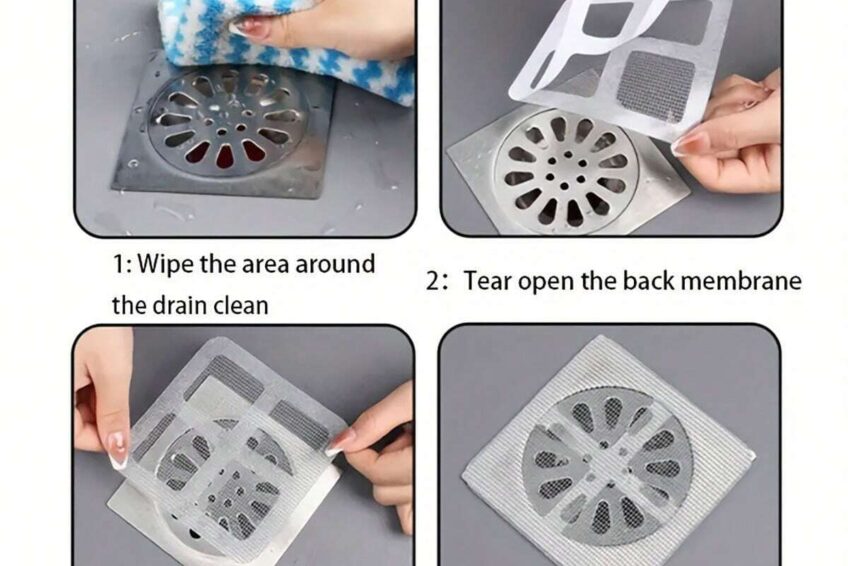 1: Wipe the area around the drain clean

2: Tear open the back membrane